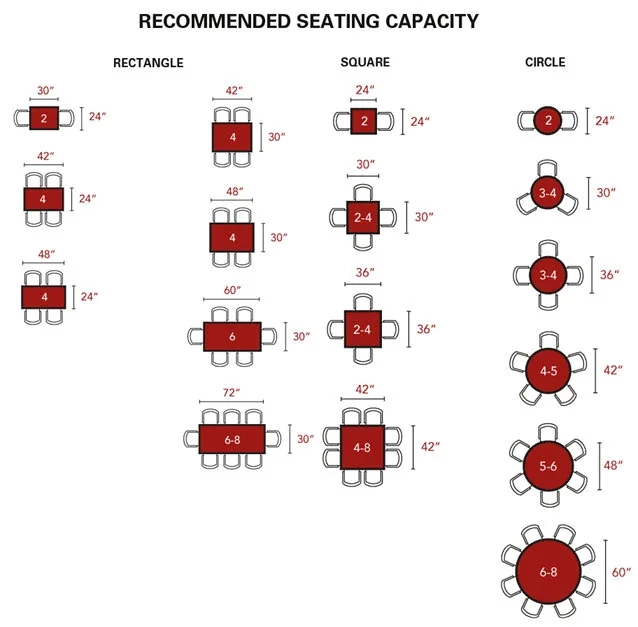 RECOMMENDED SEATING CAPACITY

RECTANGLE

30″
2
24″

42″
4
24″

48″
4
24″

42″
4
30″

48″
4
30″

60″
6
30″

72″
6-8
30″

SQUARE

24″
2
24″

30″
2-4
30″

36″
2-4
36″

42″
4-8
42″

CIRCLE

2
24″

3-4
30″

3-4
36″

4-5
42″

5-6
48″

6-8
60″